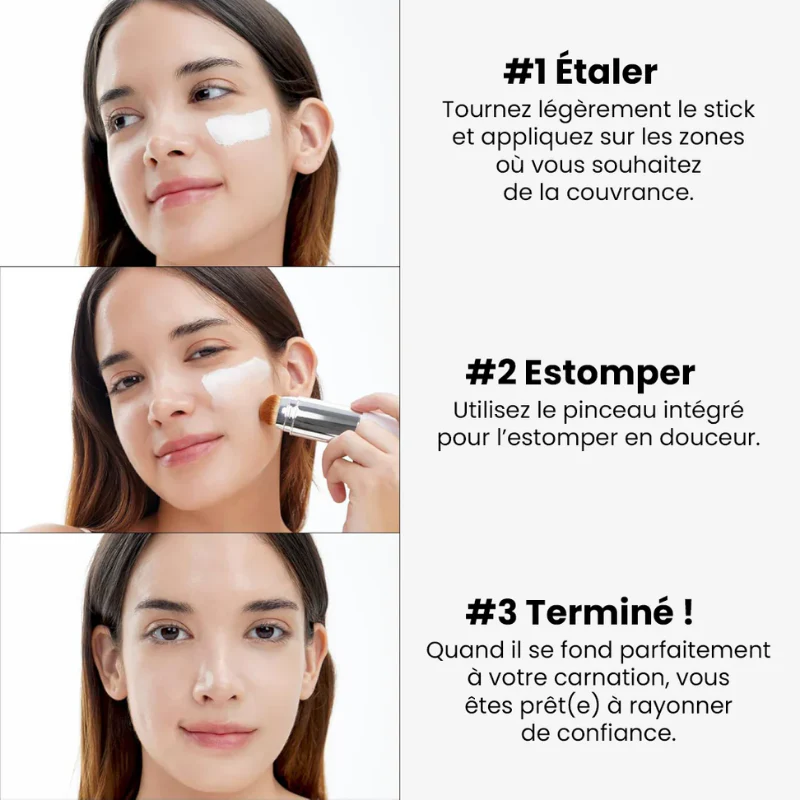 #1 Étaler
Tournez légèrement le stick et appliquez sur les zones où vous souhaitez de la couvrance.

#2 Estomper
Utilisez le pinceau intégré pour l'estomper en douceur.

#3 Terminé !
Quand il se fond parfaitement à votre carnation, vous êtes prêt(e) à rayonner de confiance.